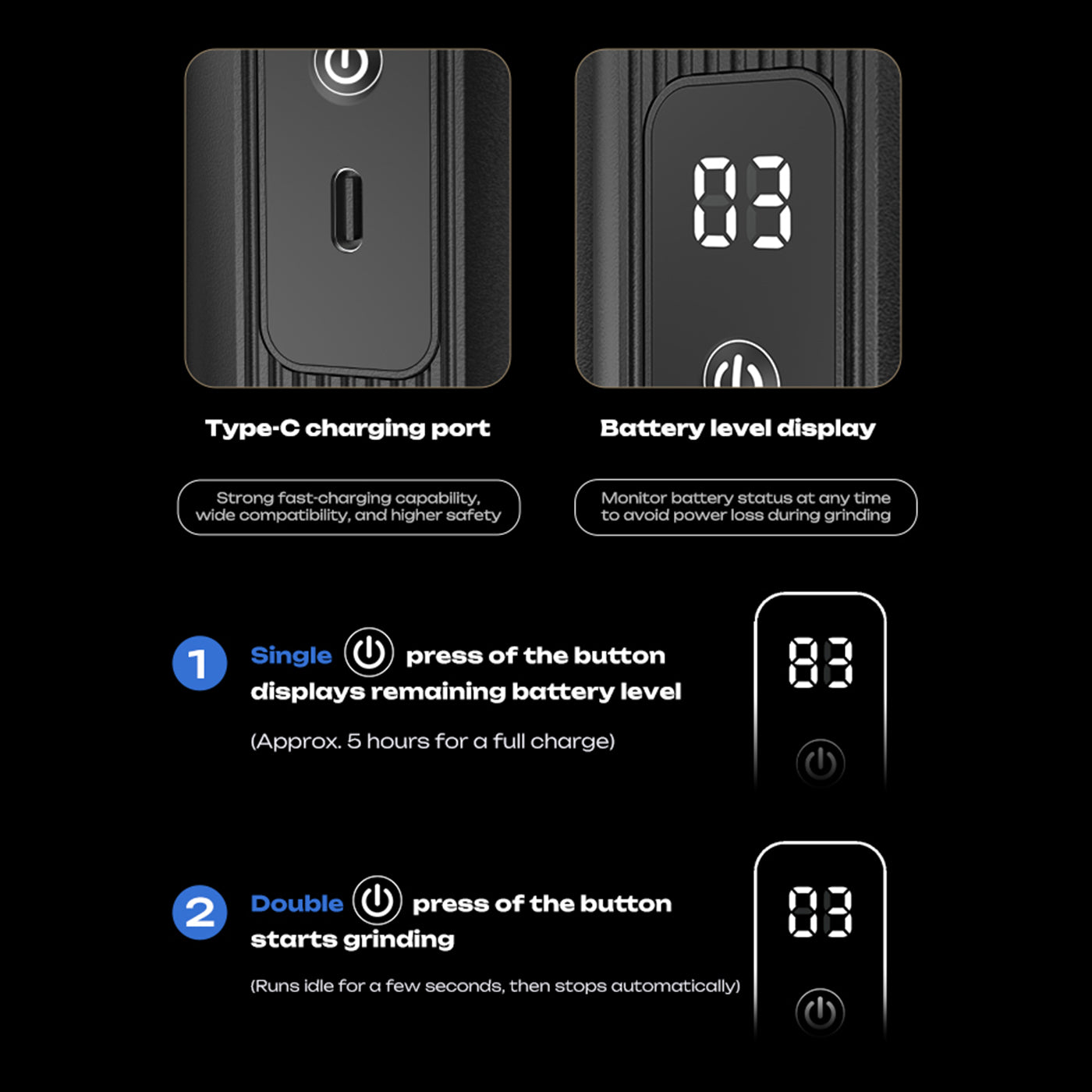 03

Type-C charging port

Battery level display

Strong fast-charging capability, wide compatibility, and higher safety

Monitor battery status at any time to avoid power loss during grinding

1 Single press of the button displays remaining battery level

(Approx. 5 hours for a full charge)

83

2 Double press of the button starts grinding

(Runs idle for a few seconds, then stops automatically)

03