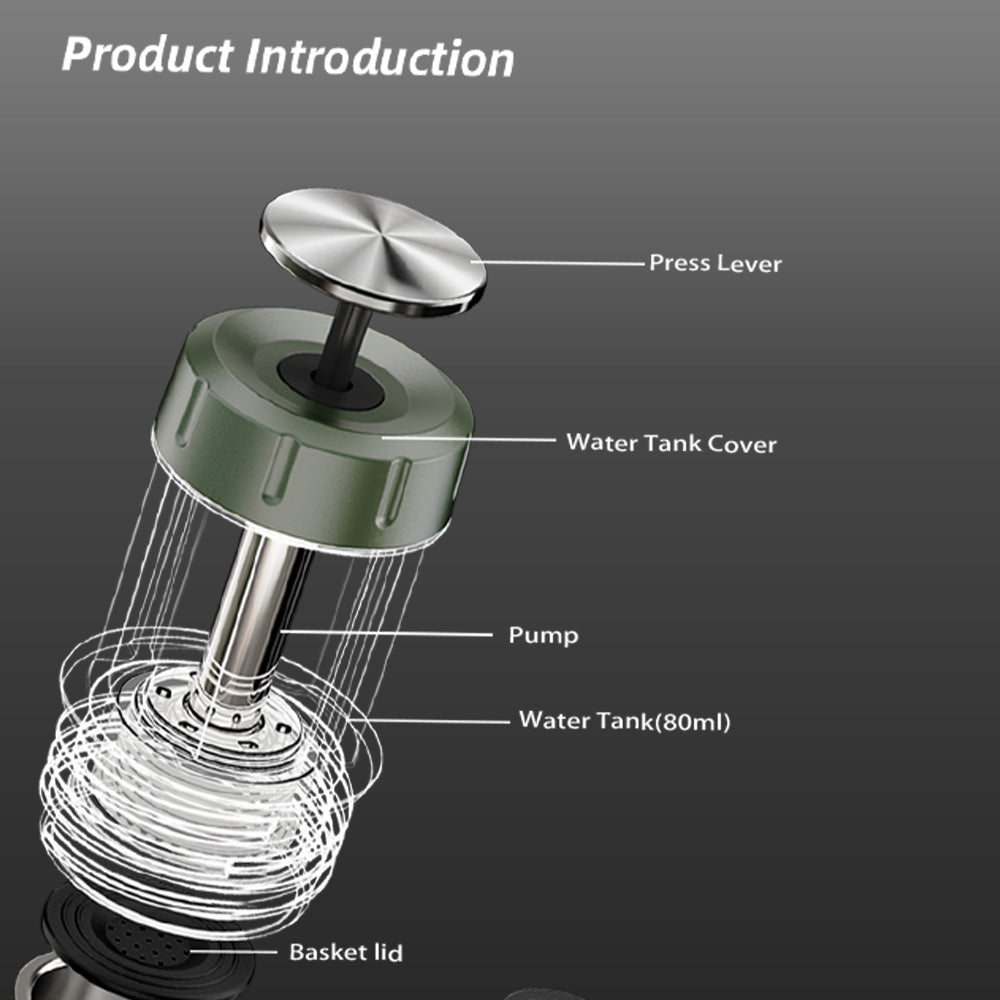 Product Introduction

Press Lever

Water Tank Cover

Pump

Water Tank(80ml)

Basket lid