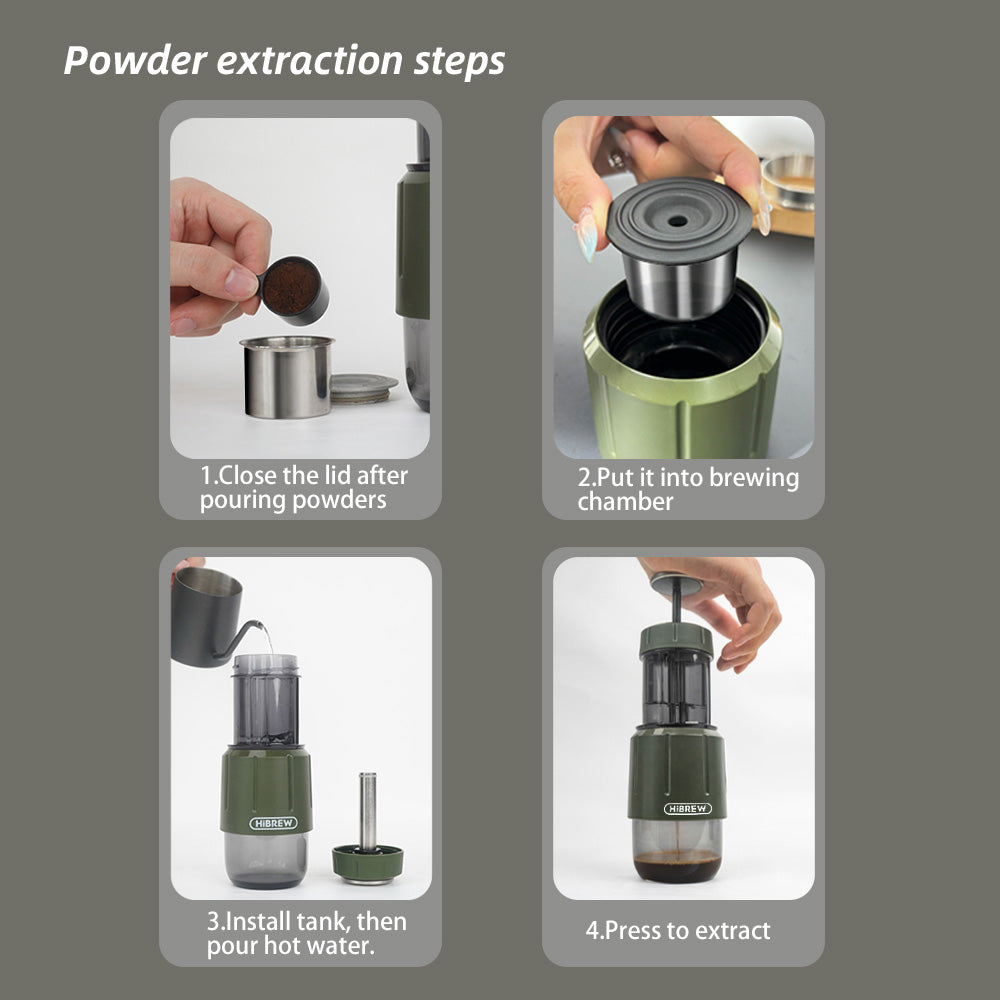 Powder extraction steps

1.Close the lid after pouring powders

2.Put it into brewing chamber

HiBREW

3.Install tank, then pour hot water.

HiBREW

4.Press to extract