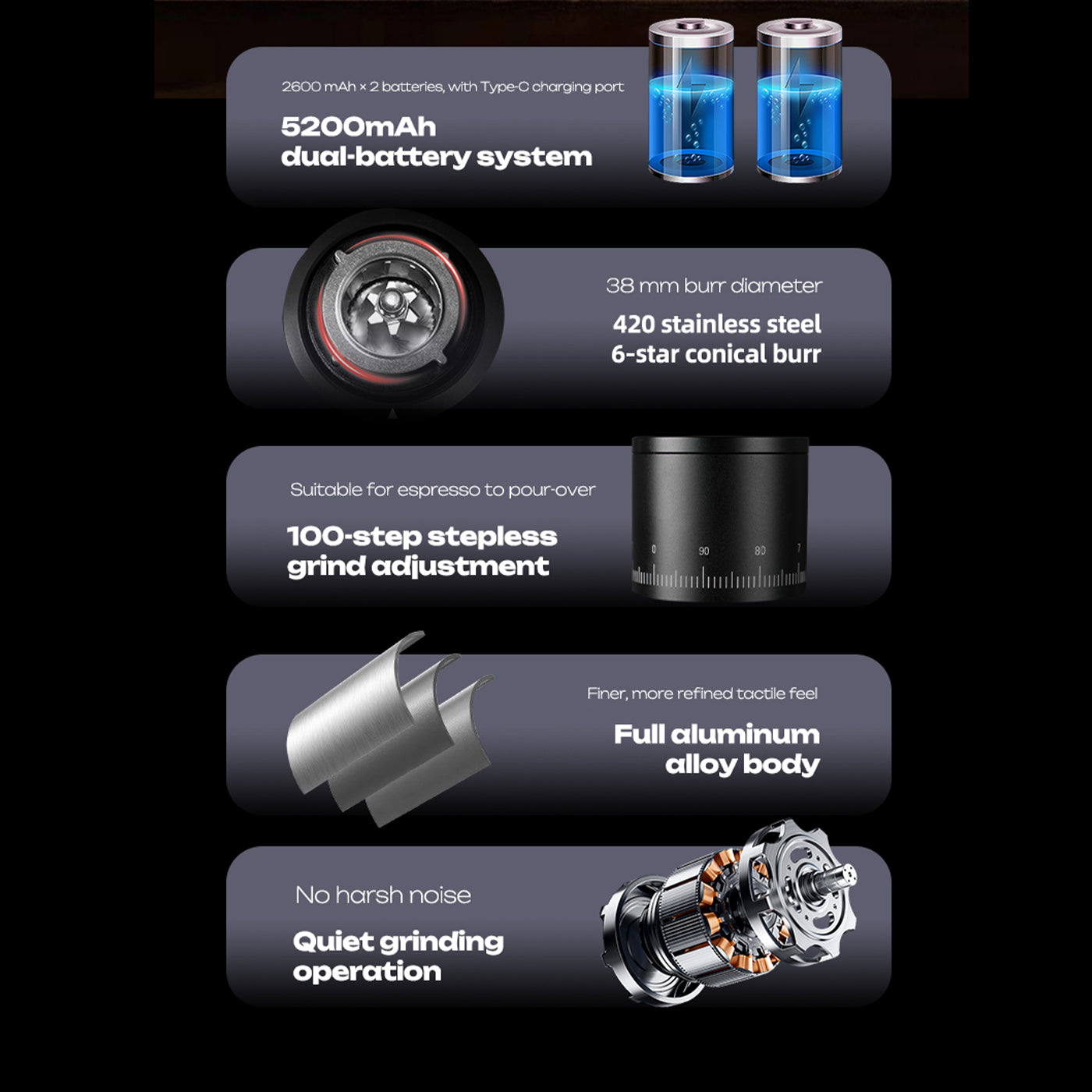 2600 mAh × 2 batteries, with Type-C charging port

5200mAh
dual-battery system

38 mm burr diameter

420 stainless steel
6-star conical burr

Suitable for espresso to pour-over

100-step stepless
grind adjustment

0 90 80 7

Finer, more refined tactile feel

Full aluminum
alloy body

No harsh noise

Quiet grinding
operation